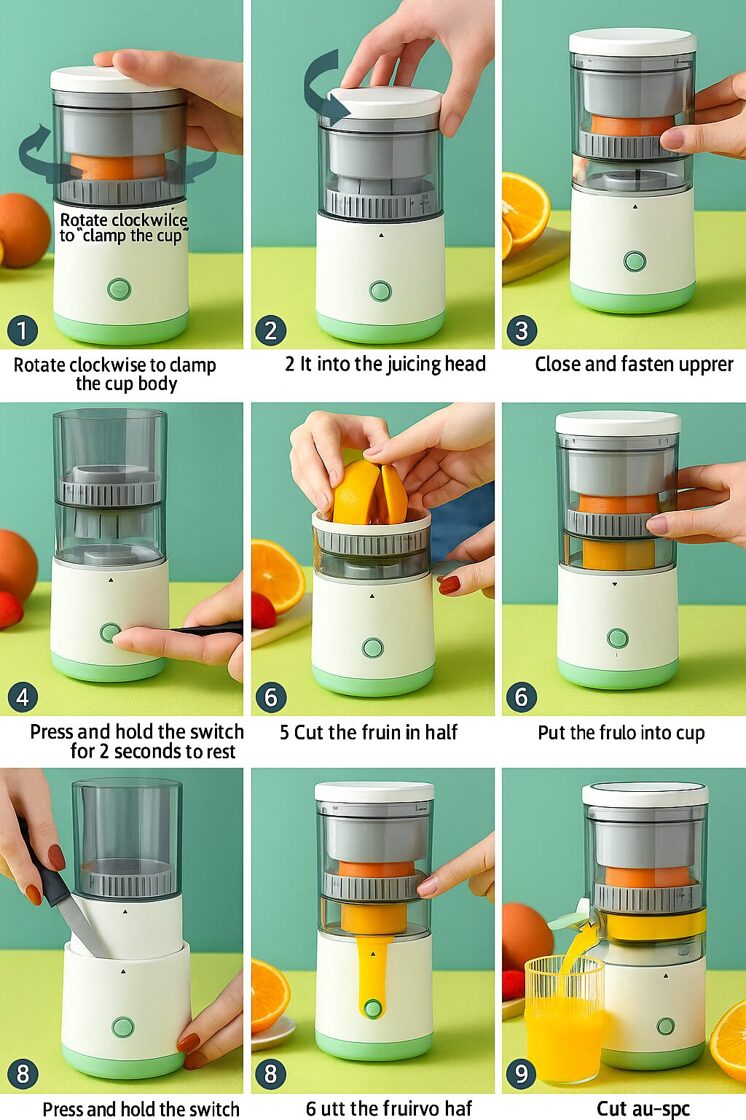 Rotate clockwilce to "clamp the cup"

1
Rotate clockwise to clamp the cup body

2
2 It into the juicing head

3
Close and fasten upprer

4
Press and hold the switch for 2 seconds to rest

6
5 Cut the fruin in half

6
Put the frulo into cup

8
Press and hold the switch

8
6 utt the fruirvo haf

9
Cut au-spc