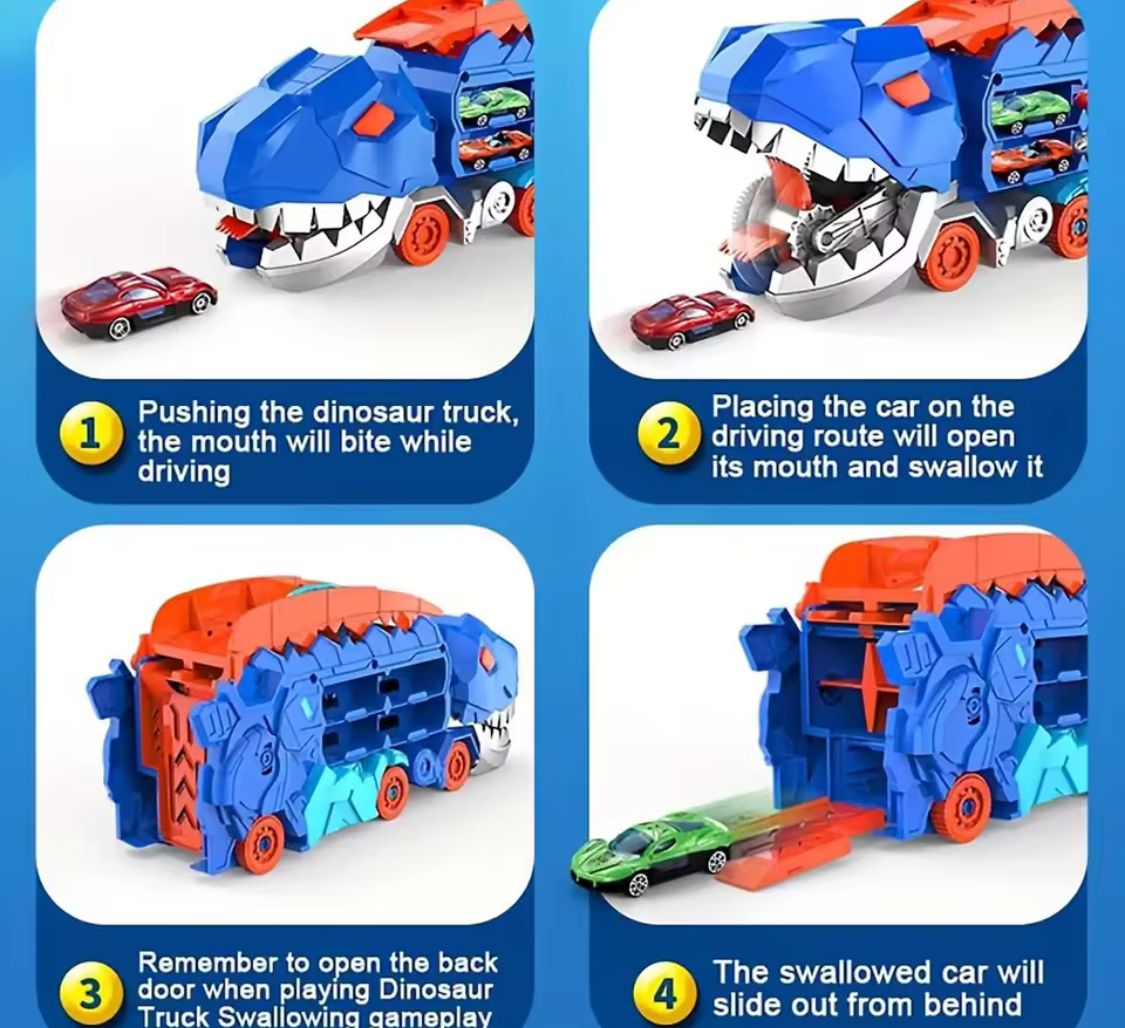 1 Pushing the dinosaur truck, the mouth will bite while driving

2 Placing the car on the driving route will open its mouth and swallow it

3 Remember to open the back door when playing Dinosaur Truck Swallowing gameplay

4 The swallowed car will slide out from behind