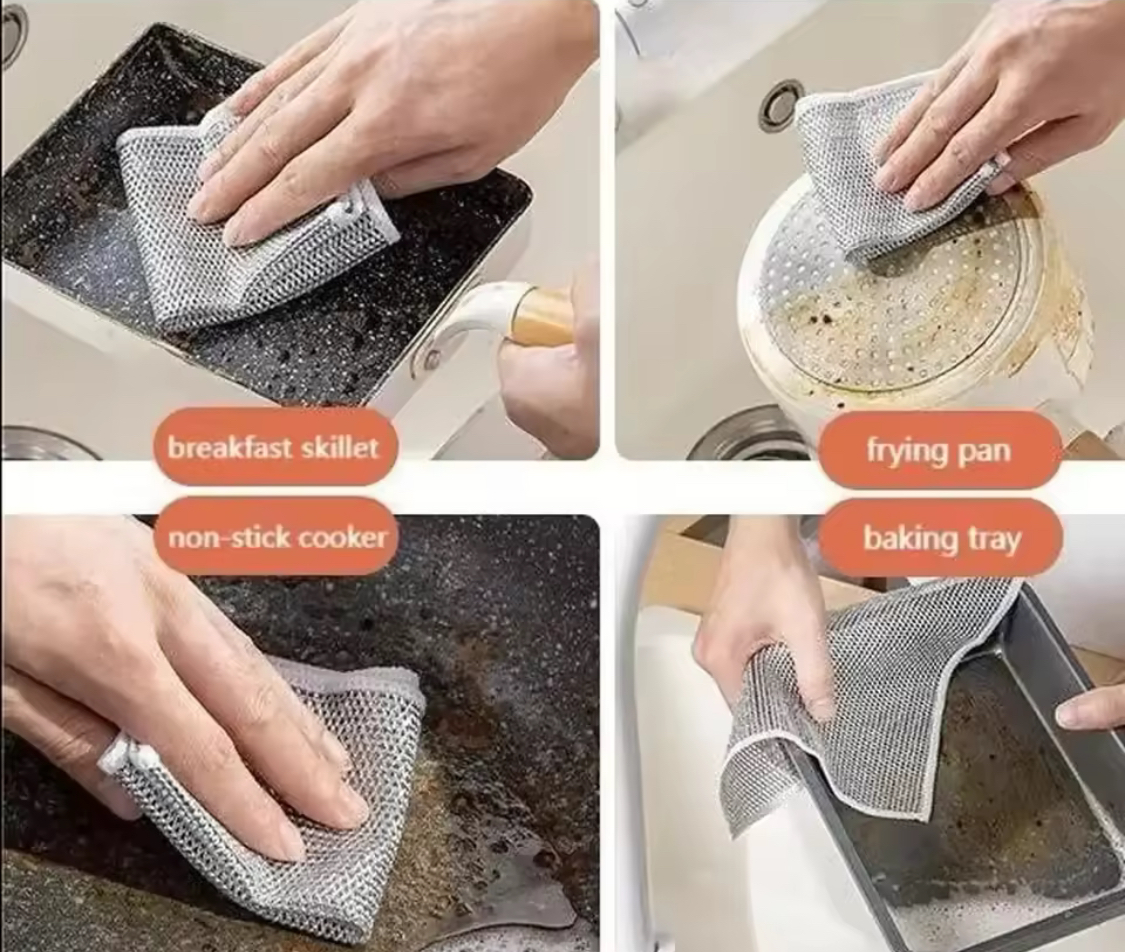 breakfast skillet

frying pan

non-stick cooker

baking tray